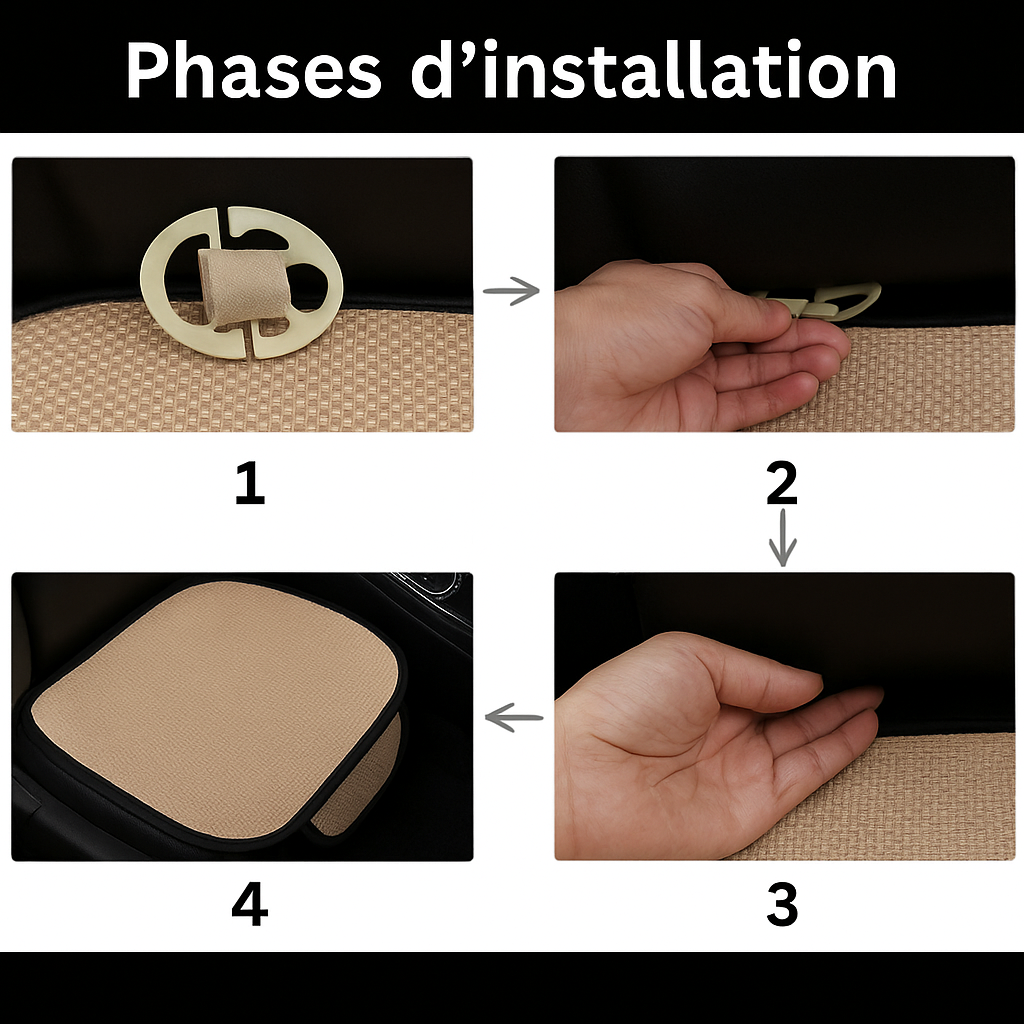 Phases d’installation

1

2

4

3